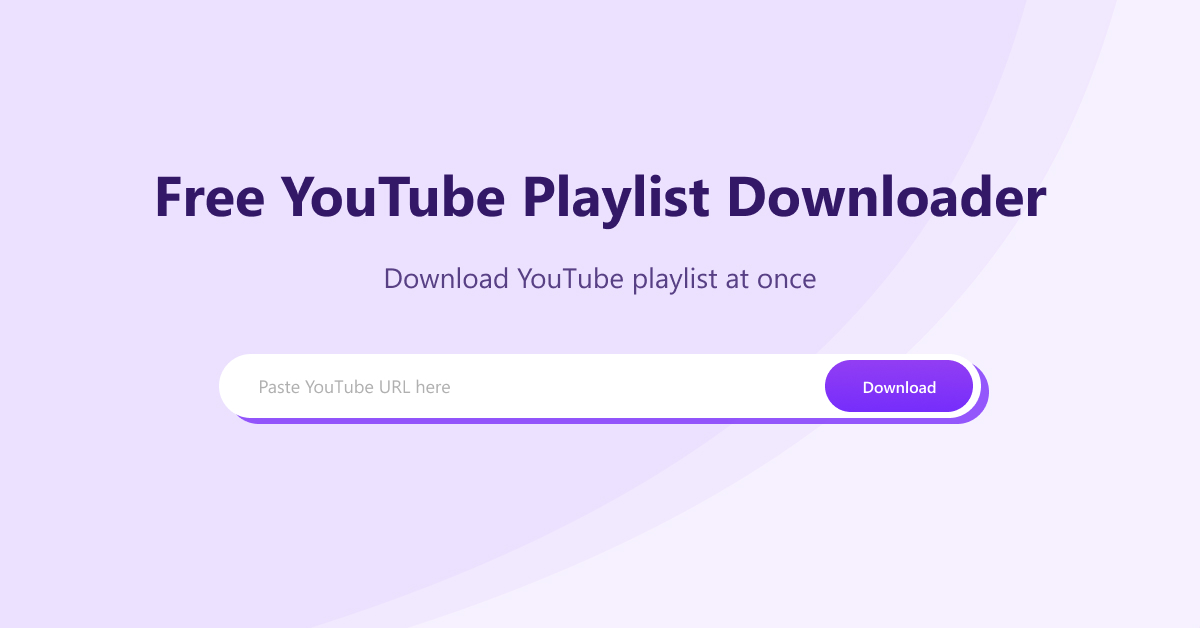 Free YouTube Playlist Downloader

Download YouTube playlist at once

Paste YouTube URL here

Download